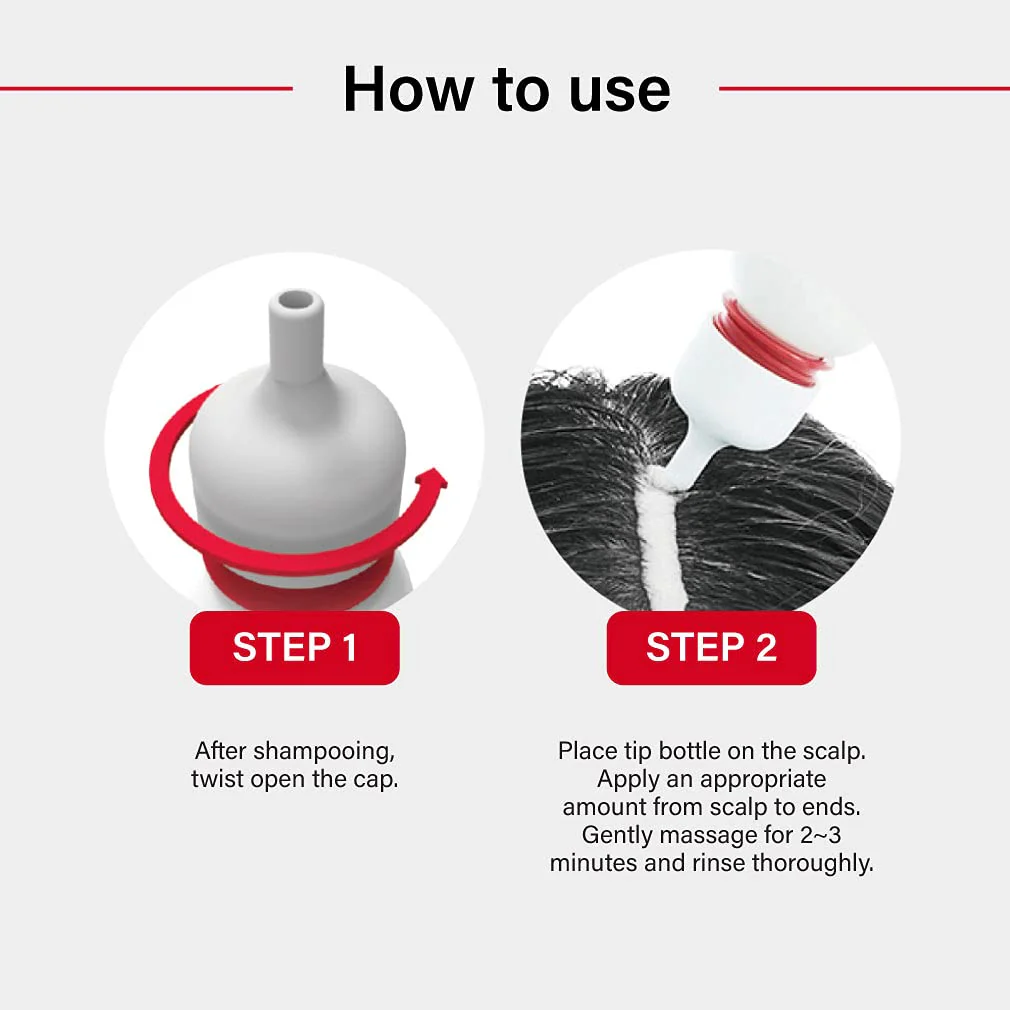 How to use

STEP 1

After shampooing, twist open the cap.

STEP 2

Place tip bottle on the scalp. Apply an appropriate amount from scalp to ends. Gently massage for 2~3 minutes and rinse thoroughly.